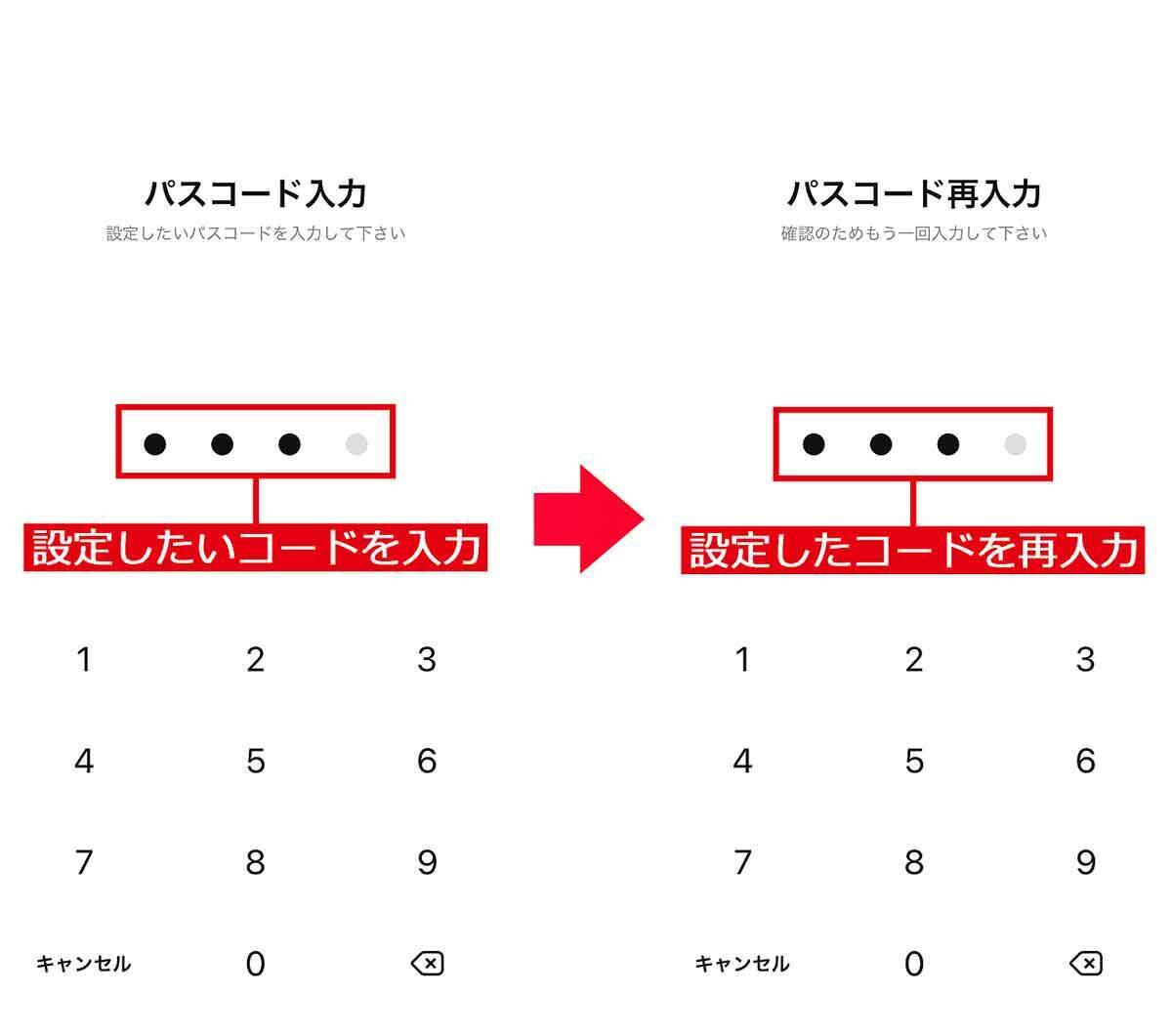 パスコード入力
設定したいパスコードを入力して下さい

設定したいコードを入力

1 2 3
4 5 6
7 8 9
キャンセル 0

パスコード再入力
確認のためもう一回入力して下さい

設定したコードを再入力

1 2 3
4 5 6
7 8 9
キャンセル 0