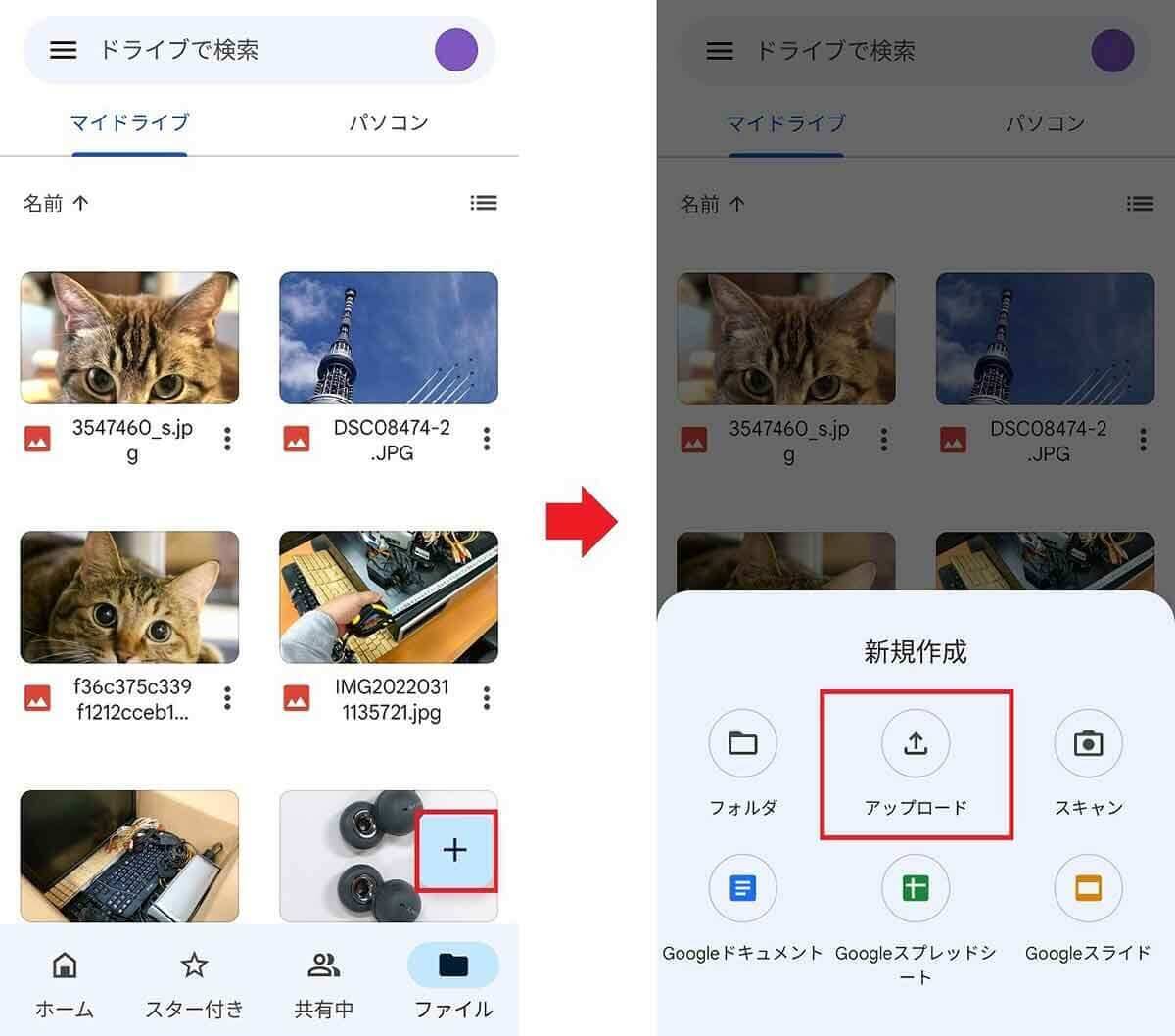 ドライブで検索

マイドライブ パソコン

名前 ↑

3547460_s.jpg

DSC08474-2.JPG

f36c375c339f1212cceb1...

IMG20220311135721.jpg

+

ホーム スター付き 共有中 ファイル

ドライブで検索

マイドライブ パソコン

名前 ↑

3547460_s.jpg

DSC08474-2.JPG

新規作成

フォルダ アップロード スキャン

Googleドキュメント Googleスプレッドシート Googleスライド