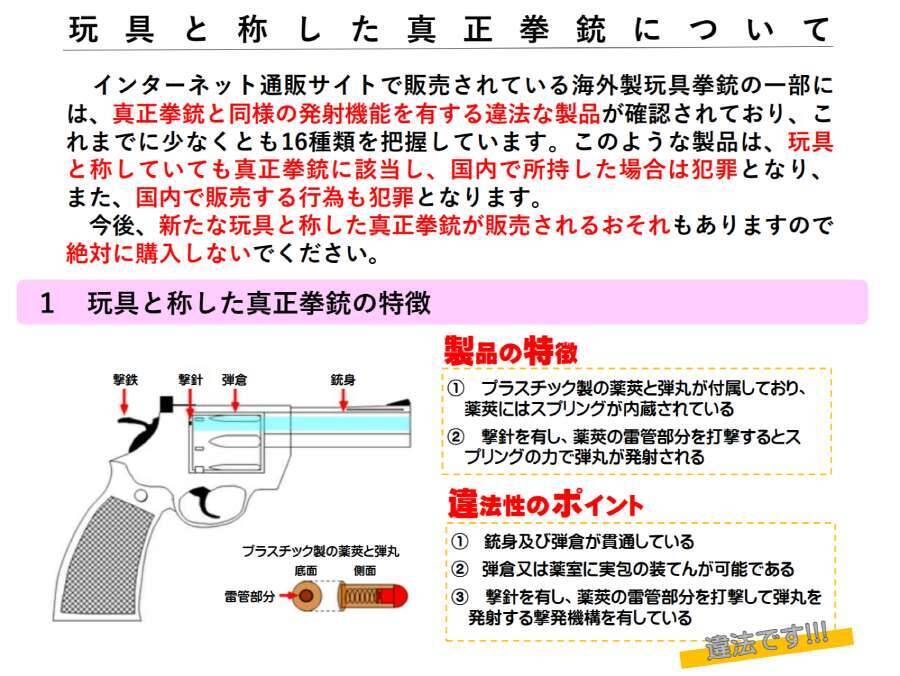 玩具と称した真正拳銃について

インターネット通販サイトで販売されている海外製玩具拳銃の一部には、真正拳銃と同様の発射機能を有する違法な製品が確認されており、これまでに少なくとも16種類を把握しています。このような製品は、玩具と称していても真正拳銃に該当し、国内で所持した場合は犯罪となり、また、国内で販売する行為も犯罪となります。

今後、新たな玩具と称した真正拳銃が販売されるおそれもありますので絶対に購入しないでください。

1　玩具と称した真正拳銃の特徴

撃鉄
撃針
弾倉
銃身

プラスチック製の薬莢と弾丸
底面
側面
雷管部分

製品の特徴
①　プラスチック製の薬莢と弾丸が付属しており、薬莢にはスプリングが内蔵されている
②　撃針を有し、薬莢の雷管部分を打撃するとスプリングの力で弾丸が発射される

違法性のポイント
①　銃身及び弾倉が貫通している
②　弾倉又は薬室に実包の装てんが可能である
③　撃針を有し、薬莢の雷管部分を打撃して弾丸を発射する撃発機構を有している

違法です!!!