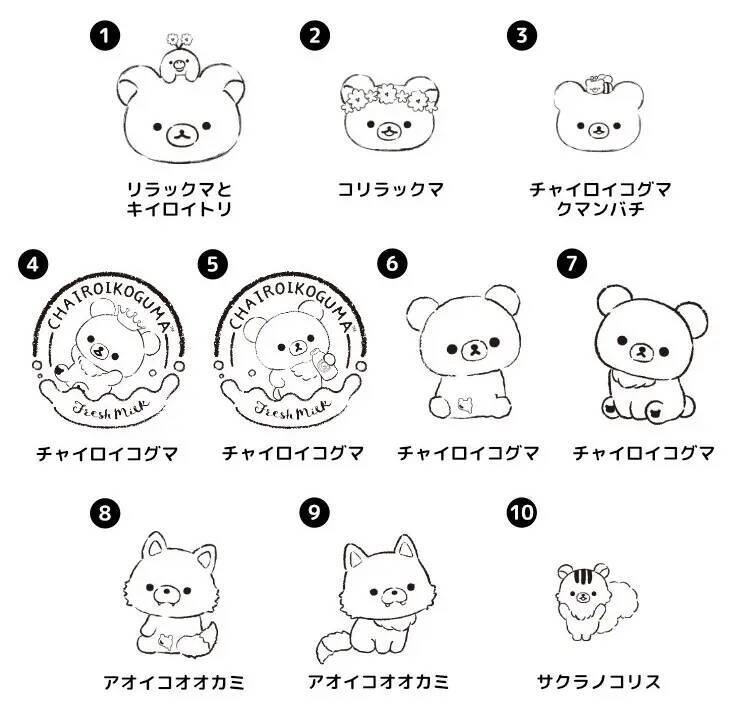 1
リラックマと
キイロイトリ

2
コリラックマ

3
チャイロイコグマ
クマンバチ

4
CHAIROIKOGUMA
Fresh Milk
チャイロイコグマ

5
CHAIROIKOGUMA
Fresh Milk
チャイロイコグマ

6
チャイロイコグマ

7
チャイロイコグマ

8
アオイコオオカミ

9
アオイコオオカミ

10
サクラノコリス