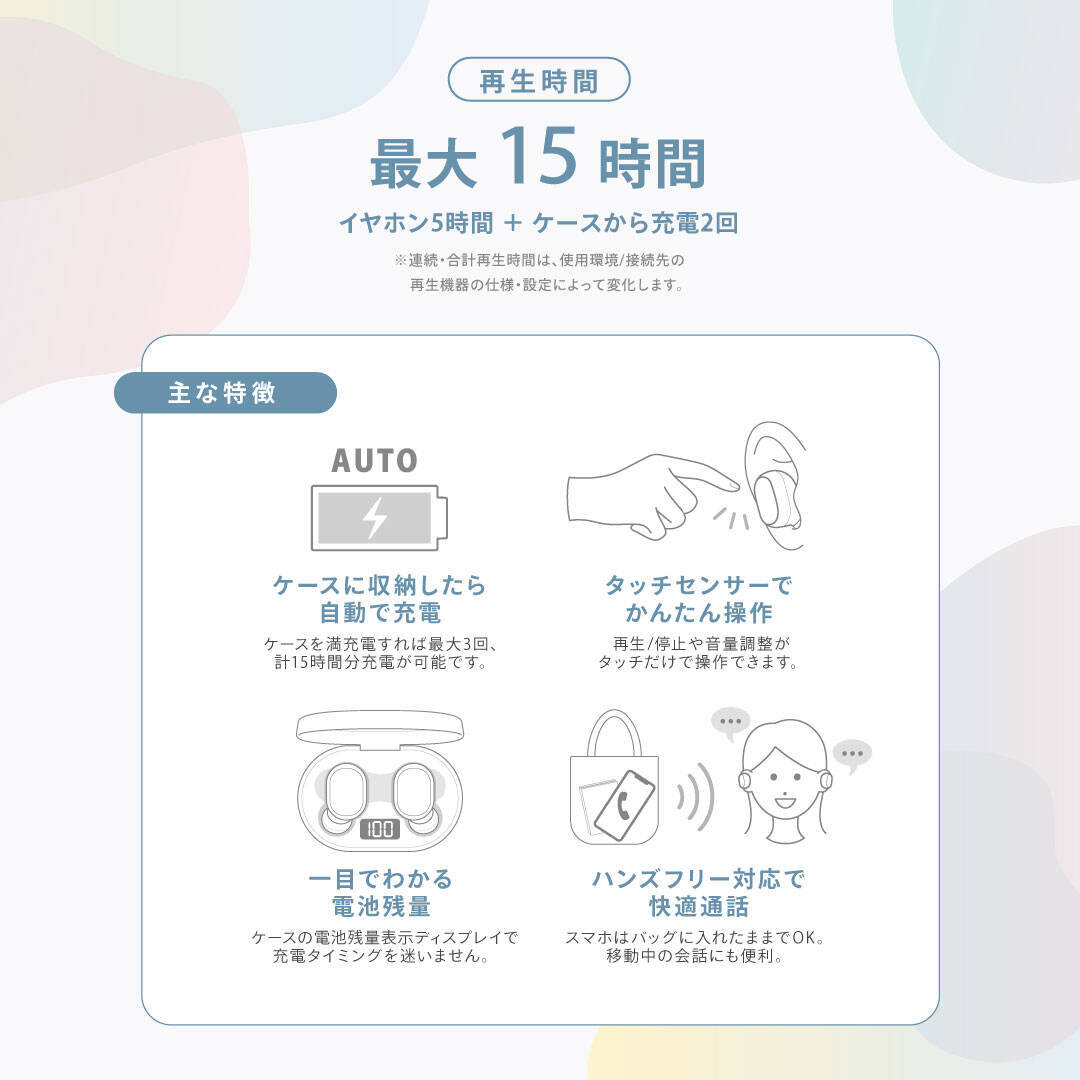 再生時間

最大 15 時間

イヤホン5時間 ＋ ケースから充電2回

※連続・合計再生時間は、使用環境/接続先の再生機器の仕様・設定によって変化します。

主な特徴

AUTO

ケースに収納したら自動で充電

ケースを満充電すれば最大3回、計15時間分充電が可能です。

タッチセンサーでかんたん操作

再生/停止や音量調整がタッチだけで操作できます。

100

一目でわかる電池残量

ケースの電池残量表示ディスプレイで充電タイミングを迷いません。

ハンズフリー対応で快適通話

スマホはバッグに入れたままでOK。移動中の会話にも便利。