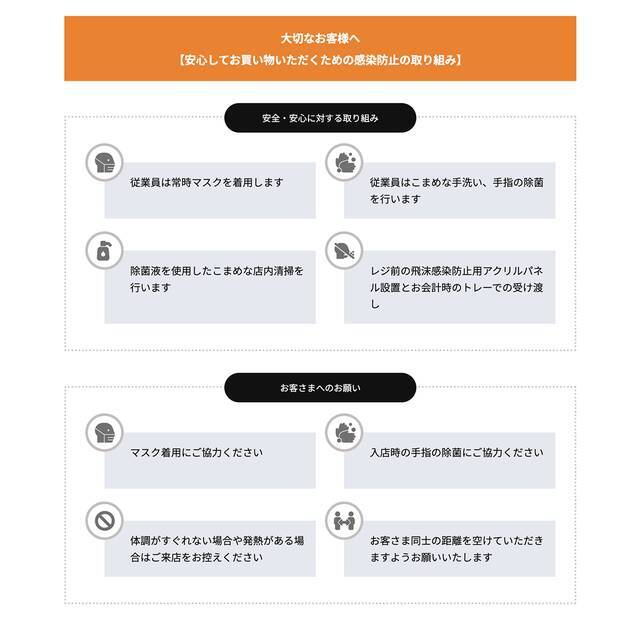 大切なお客様へ
【安心してお買い物いただくための感染防止の取り組み】

安全・安心に対する取り組み

従業員は常時マスクを着用します

従業員はこまめな手洗い、手指の除菌を行います

除菌液を使用したこまめな店内清掃を行います

レジ前の飛沫感染防止用アクリルパネル設置とお会計時のトレーでの受け渡し

お客さまへのお願い

マスク着用にご協力ください

入店時の手指の除菌にご協力ください

体調がすぐれない場合や発熱がある場合はご来店をお控えください

お客さま同士の距離を空けていただきますようお願いいたします