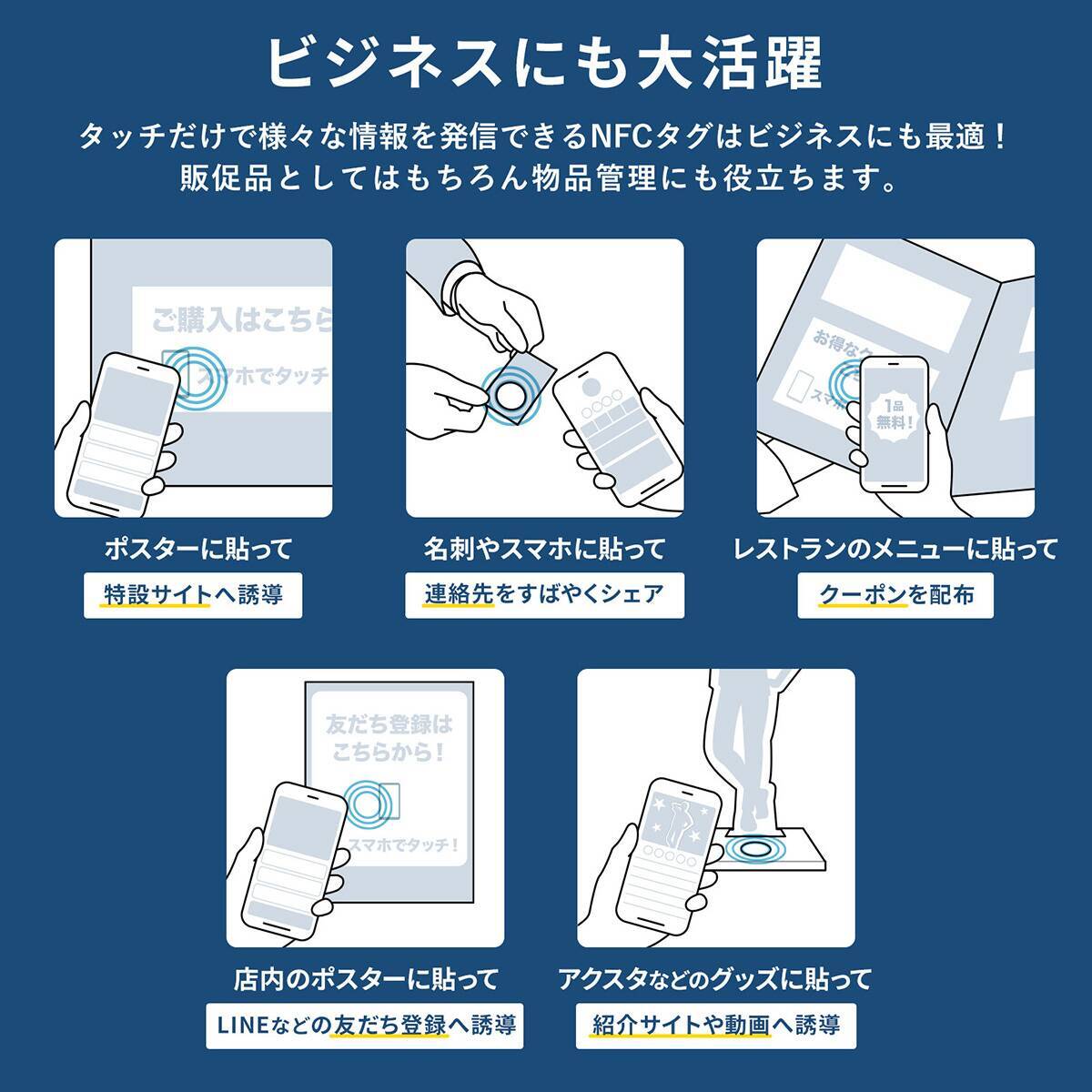 ビジネスにも大活躍

タッチだけで様々な情報を発信できるNFCタグはビジネスにも最適！
販促品としてはもちろん物品管理にも役立ちます。

ご購入はこちら

スマホでタッチ

ポスターに貼って

特設サイトへ誘導

名刺やスマホに貼って

連絡先をすばやくシェア

お得なク

スマホ

1品無料！

レストランのメニューに貼って

クーポンを配布

友だち登録はこちらから！

スマホでタッチ！

店内のポスターに貼って

LINEなどの友だち登録へ誘導

アクスタなどのグッズに貼って

紹介サイトや動画へ誘導