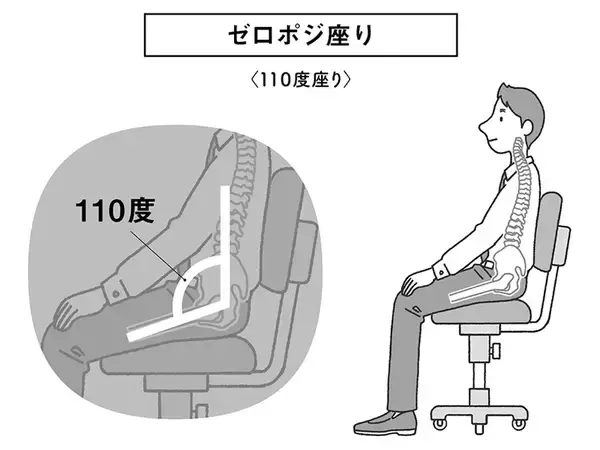 ゼロポジ座り

〈110度座り〉

110度