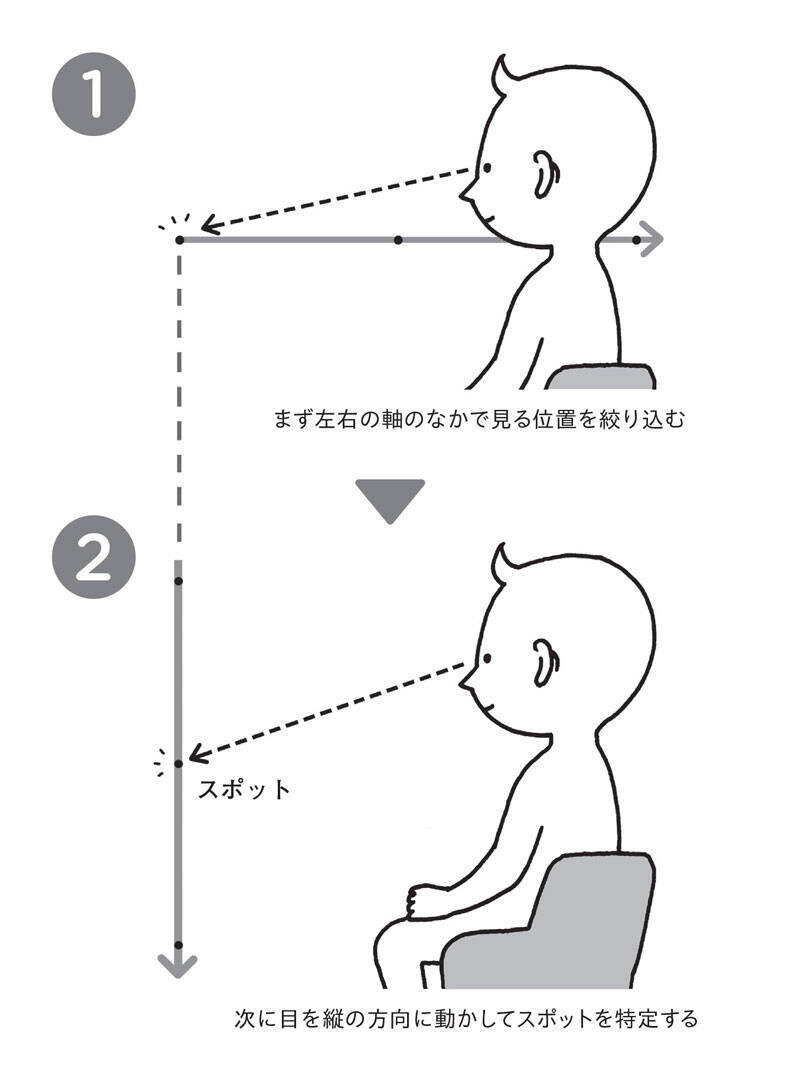 1

まず左右の軸のなかで見る位置を絞り込む

2

スポット

次に目を縦の方向に動かしてスポットを特定する