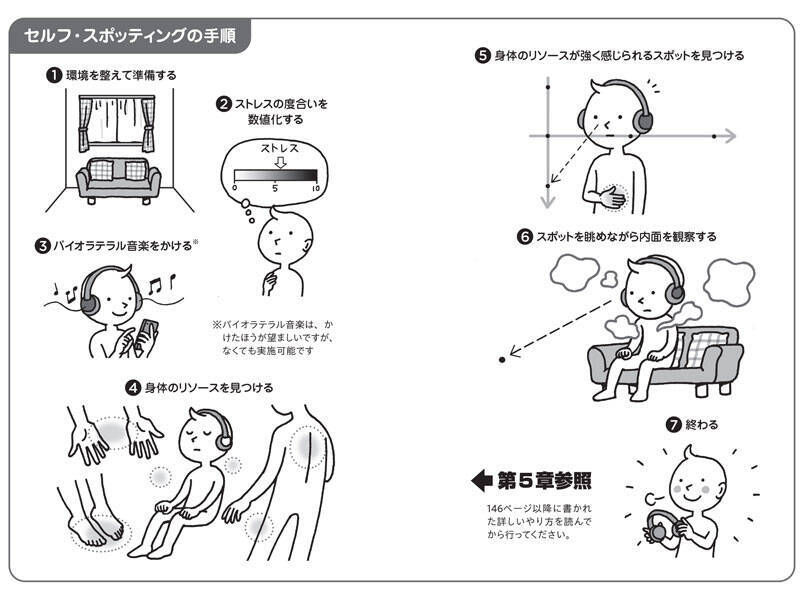 セルフ・スポッティングの手順

❶ 環境を整えて準備する

❷ ストレスの度合いを数値化する

ストレス
0 5 10

❸ バイオラテラル音楽をかける※

※バイオラテラル音楽は、かけたほうが望ましいですが、なくても実施可能です

❹ 身体のリソースを見つける

❺ 身体のリソースが強く感じられるスポットを見つける

❻ スポットを眺めながら内面を観察する

❼ 終わる

第5章参照

146ページ以降に書かれた詳しいやり方を読んでから行ってください。