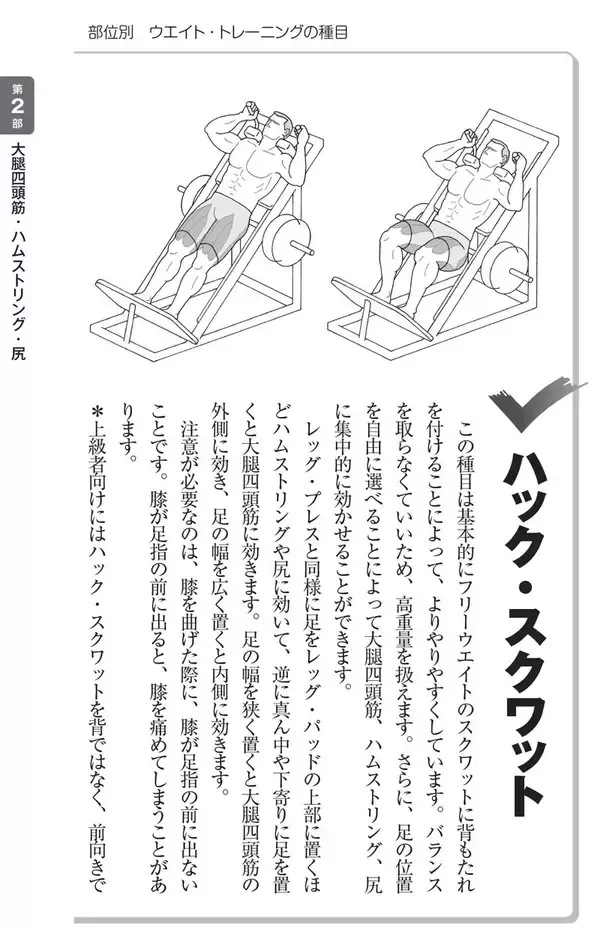 部位別　ウエイト・トレーニングの種目

第2部

大腿四頭筋・ハムストリング・尻

ハック・スクワット

この種目は基本的にフリーウエイトのスクワットに背もたれを付けることによって、よりやりやすくしています。バランスを取らなくていいため、高重量を扱えます。さらに、足の位置を自由に選べることによって大腿四頭筋、ハムストリング、尻に集中的に効かせることができます。

レッグ・プレスと同様に足をレッグ・パッドの上部に置くほどハムストリングや尻に効いて、逆に真ん中や下寄りに足を置くと大腿四頭筋に効きます。足の幅を狭く置くと大腿四頭筋の外側に効き、足の幅を広く置くと内側に効きます。

注意が必要なのは、膝を曲げた際に、膝が足指の前に出ないことです。膝が足指の前に出ると、膝を痛めてしまうことがあります。

＊上級者向けにはハック・スクワットを背ではなく、前向きで