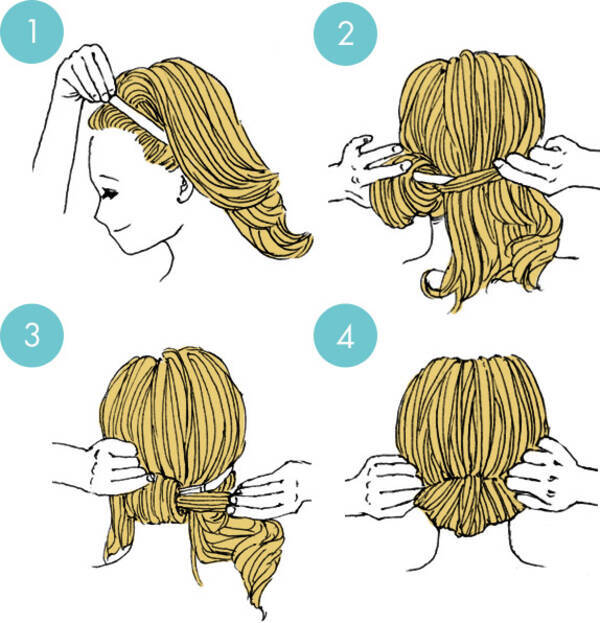 1

2

3

4