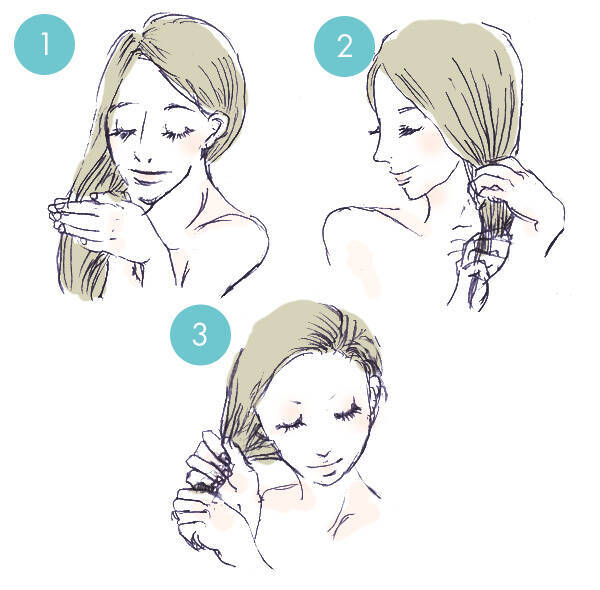 1

2

3