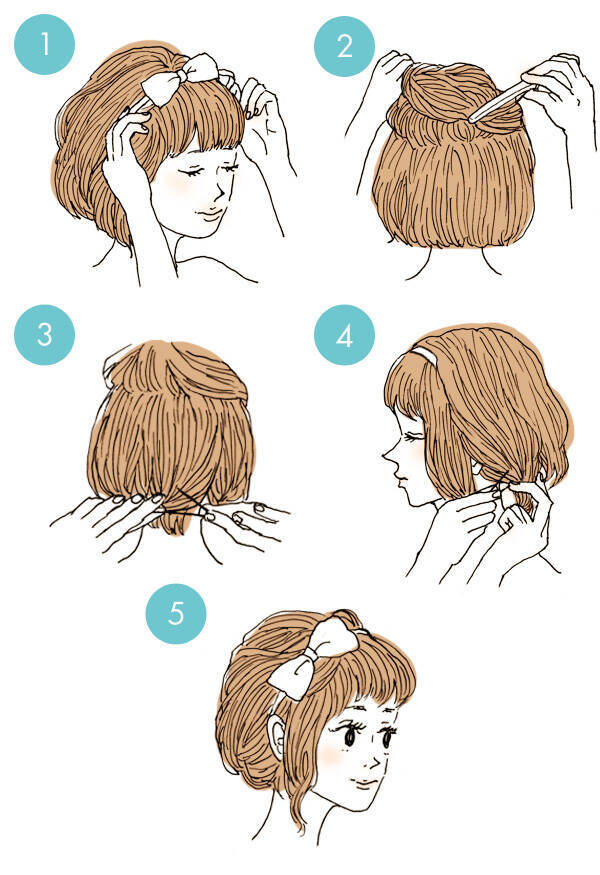 1

2

3

4

5