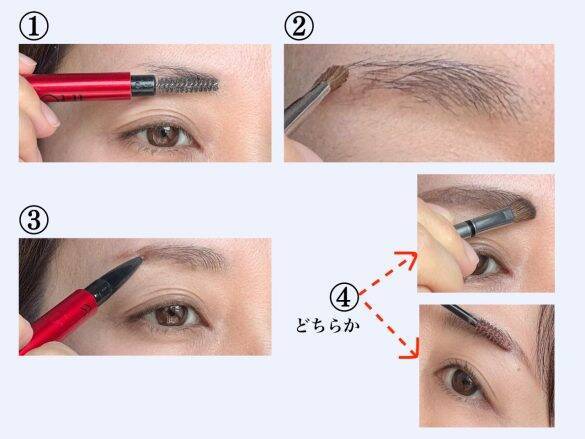 ①

②

③

④
どちらか