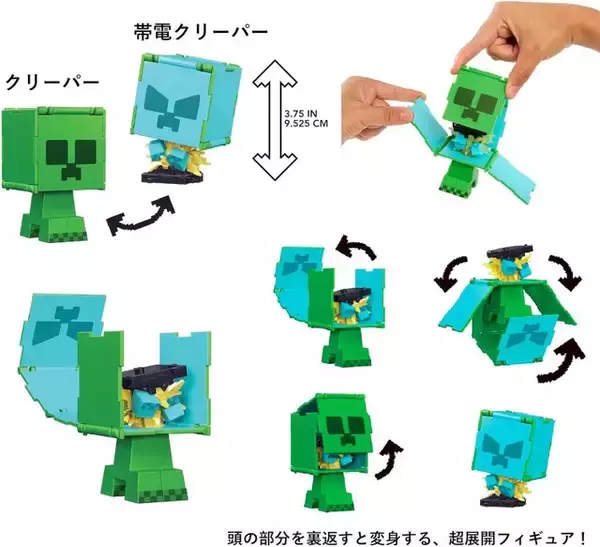 帯電クリーパー

クリーパー

3.75 IN
9.525 CM

頭の部分を裏返すと変身する、超展開フィギュア！