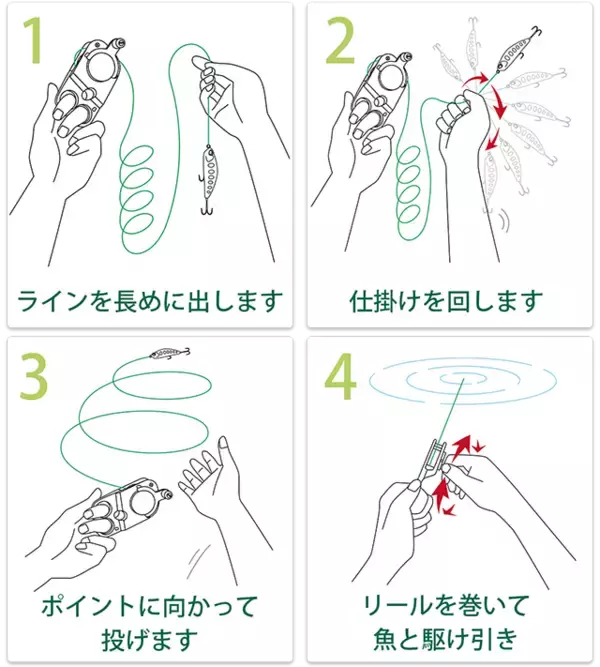 1

ラインを長めに出します

2

仕掛けを回します

3

ポイントに向かって投げます

4

リールを巻いて魚と駆け引き