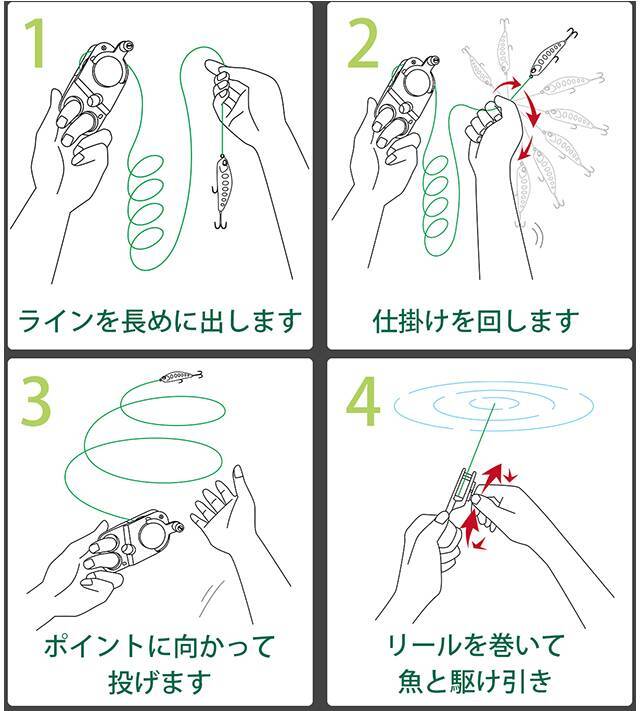 1

ラインを長めに出します

2

仕掛けを回します

3

ポイントに向かって投げます

4

リールを巻いて魚と駆け引き