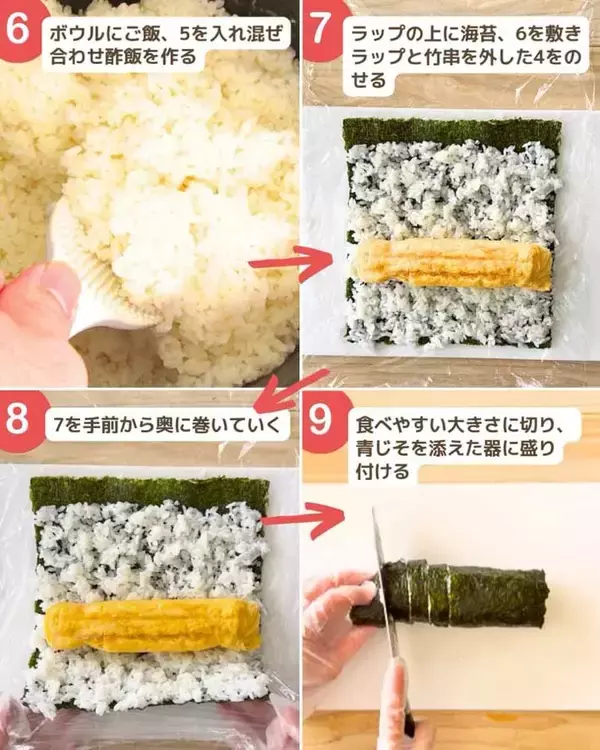 6
ボウルにご飯、5を入れ混ぜ合わせ酢飯を作る

7
ラップの上に海苔、6を敷きラップと竹串を外した4をのせる

8
7を手前から奥に巻いていく

9
食べやすい大きさに切り、青じそを添えた器に盛り付ける