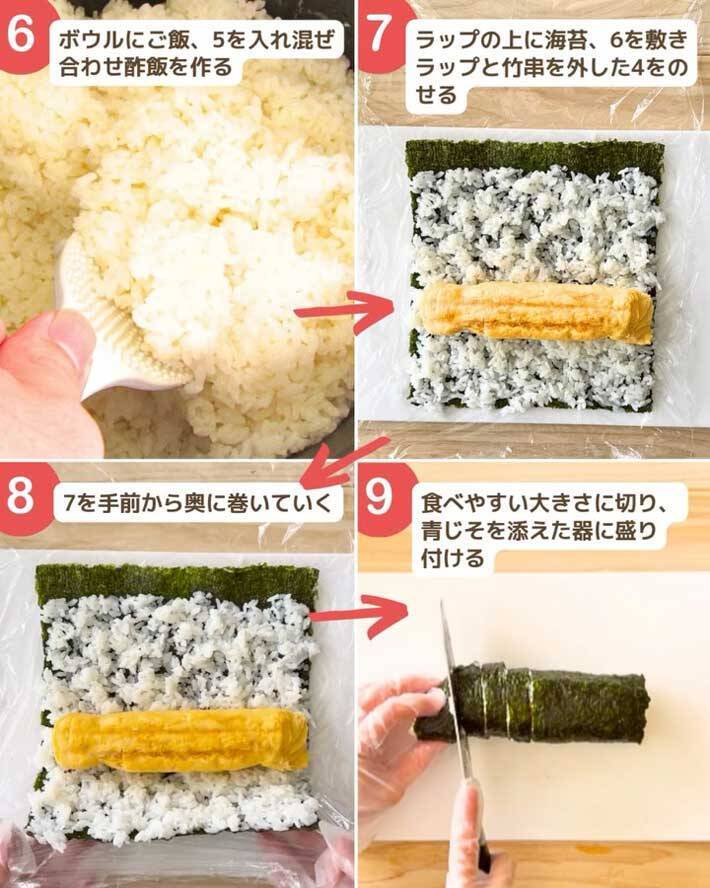 6
ボウルにご飯、5を入れ混ぜ合わせ酢飯を作る

7
ラップの上に海苔、6を敷きラップと竹串を外した4をのせる

8
7を手前から奥に巻いていく

9
食べやすい大きさに切り、青じそを添えた器に盛り付ける