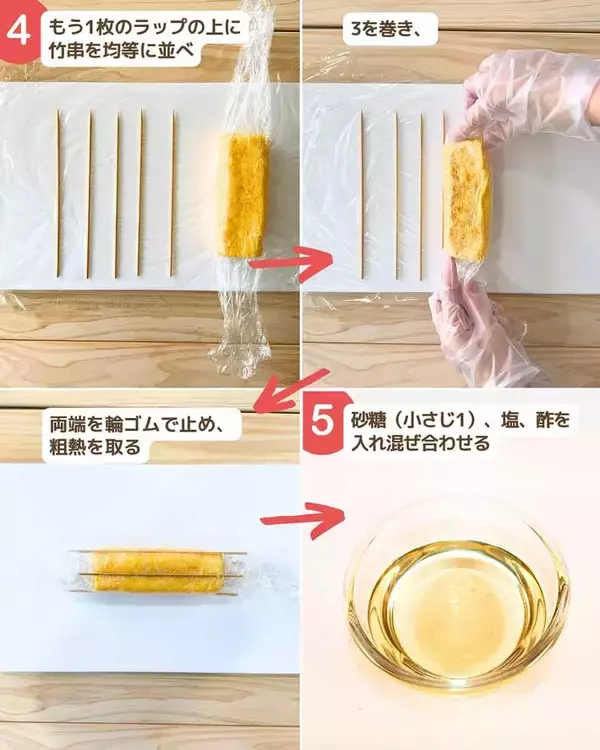 4 もう1枚のラップの上に竹串を均等に並べ

3を巻き、

両端を輪ゴムで止め、粗熱を取る

5 砂糖（小さじ1）、塩、酢を入れ混ぜ合わせる