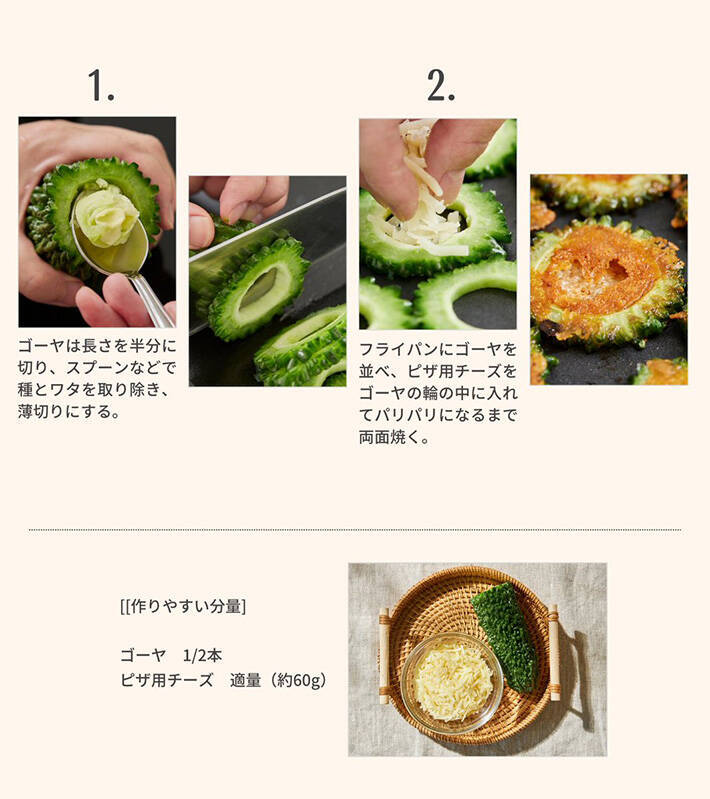 1.

ゴーヤは長さを半分に切り、スプーンなどで種とワタを取り除き、薄切りにする。

2.

フライパンにゴーヤを並べ、ピザ用チーズをゴーヤの輪の中に入れてパリパリになるまで両面焼く。

[[作りやすい分量]

ゴーヤ　1/2本
ピザ用チーズ　適量（約60g）