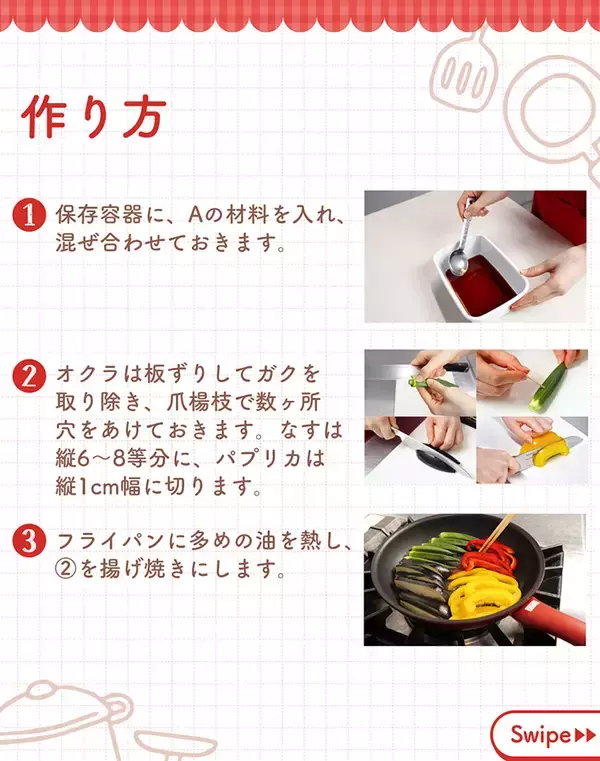 作り方

1 保存容器に、Aの材料を入れ、混ぜ合わせておきます。

2 オクラは板ずりしてガクを取り除き、爪楊枝で数ヶ所穴をあけておきます。なすは縦6〜8等分に、パプリカは縦1cm幅に切ります。

3 フライパンに多めの油を熱し、②を揚げ焼きにします。

Swipe▶▶