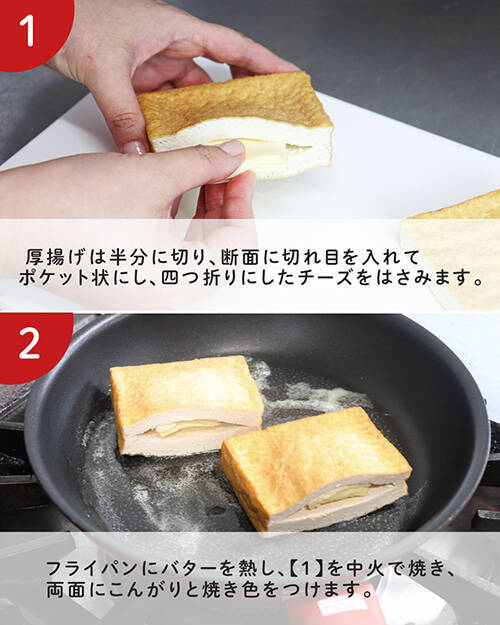 1

厚揚げは半分に切り、断面に切れ目を入れてポケット状にし、四つ折りにしたチーズをはさみます。

2

フライパンにバターを熱し、【1】を中火で焼き、両面にこんがりと焼き色をつけます。