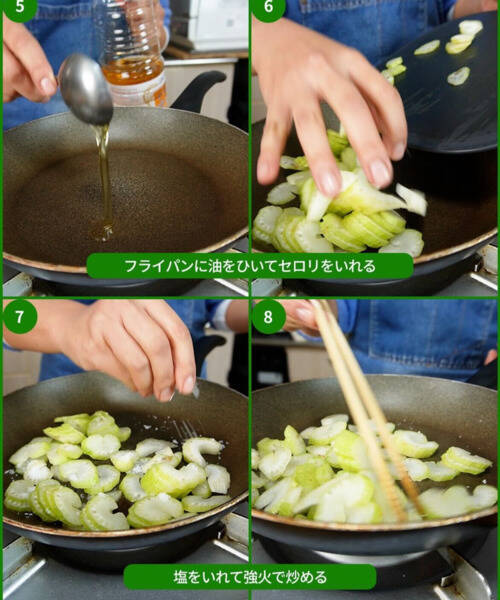 5

6

フライパンに油をひいてセロリをいれる

7

8

塩をいれて強火で炒める