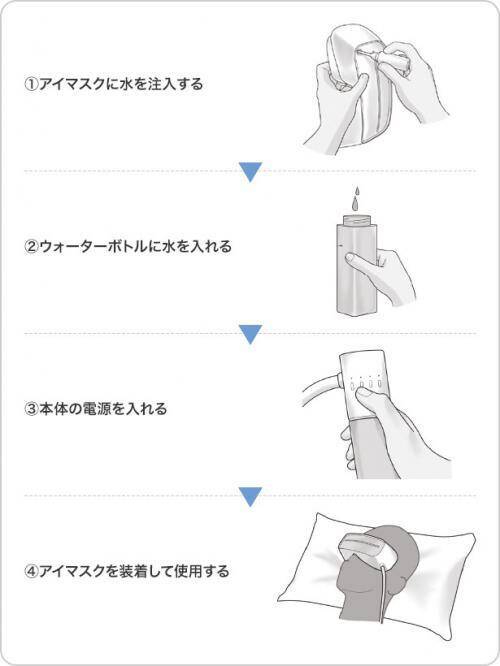 ①アイマスクに水を注入する

②ウォーターボトルに水を入れる

③本体の電源を入れる

④アイマスクを装着して使用する