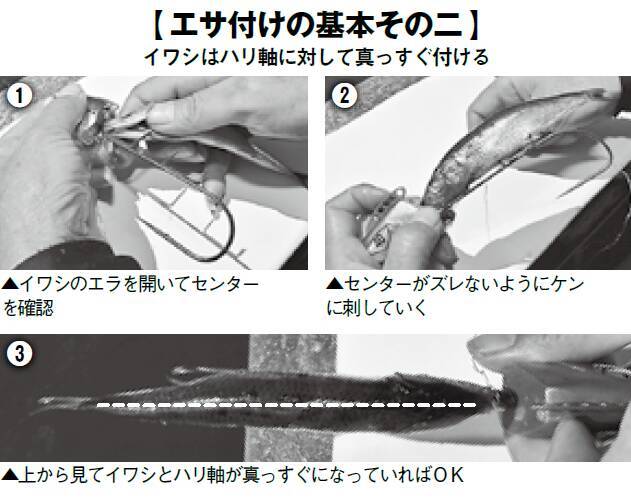 【エサ付けの基本その二】
イワシはハリ軸に対して真っすぐ付ける

1

▲イワシのエラを開いてセンターを確認

2

▲センターがズレないようにケンに刺していく

3

▲上から見てイワシとハリ軸が真っすぐになっていればOK