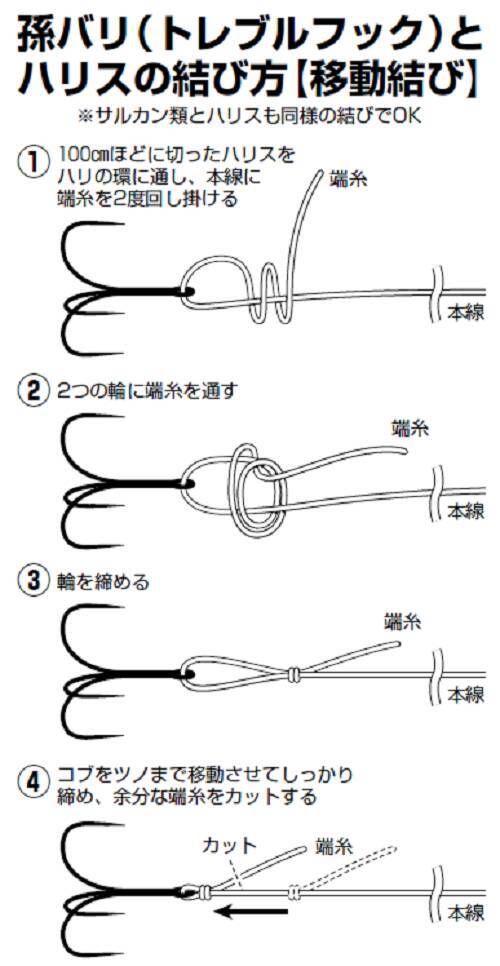 孫バリ（トレブルフック）とハリスの結び方【移動結び】

※サルカン類とハリスも同様の結びでOK

① 100㎝ほどに切ったハリスをハリの環に通し、本線に端糸を2度回し掛ける

端糸

本線

② 2つの輪に端糸を通す

端糸

本線

③ 輪を締める

端糸

本線

④ コブをツノまで移動させてしっかり締め、余分な端糸をカットする

カット

端糸

本線