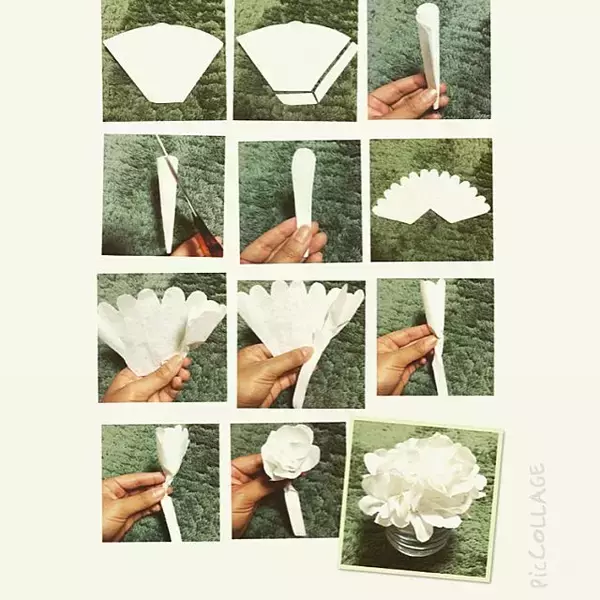 PicCOLLAGE