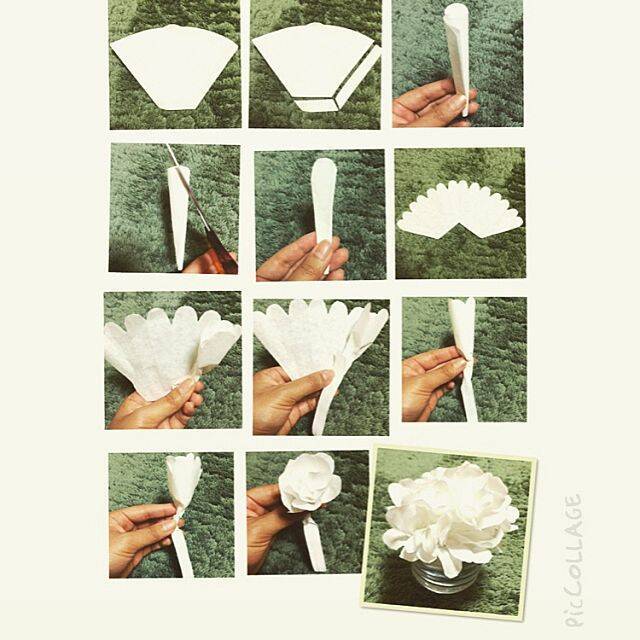 PicCOLLAGE