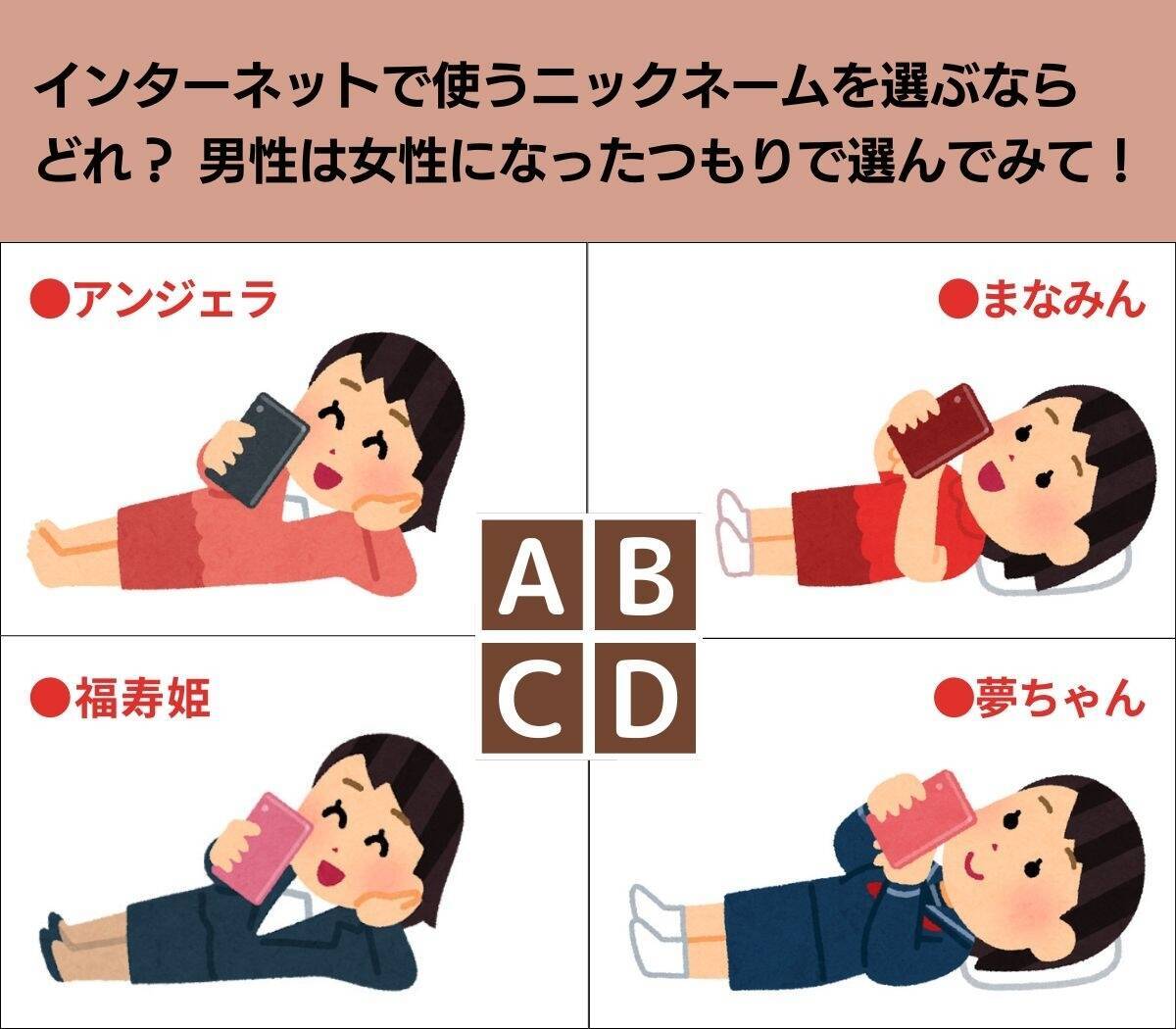 インターネットで使うニックネームを選ぶならどれ？ 男性は女性になったつもりで選んでみて！

●アンジェラ

●まなみん

A B
C D

●福寿姫

●夢ちゃん