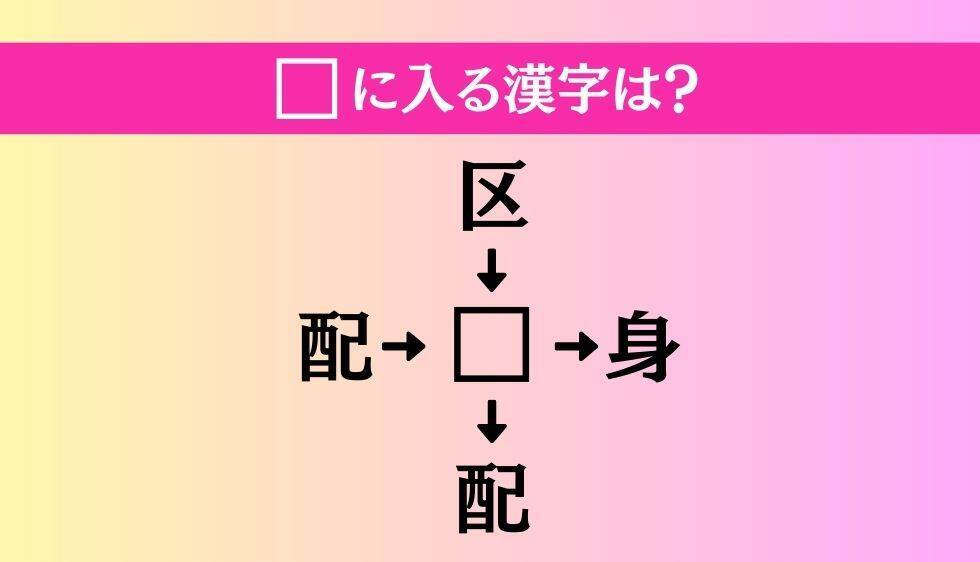 ☐に入る漢字は?

区
↓
配→☐→身
↓
配