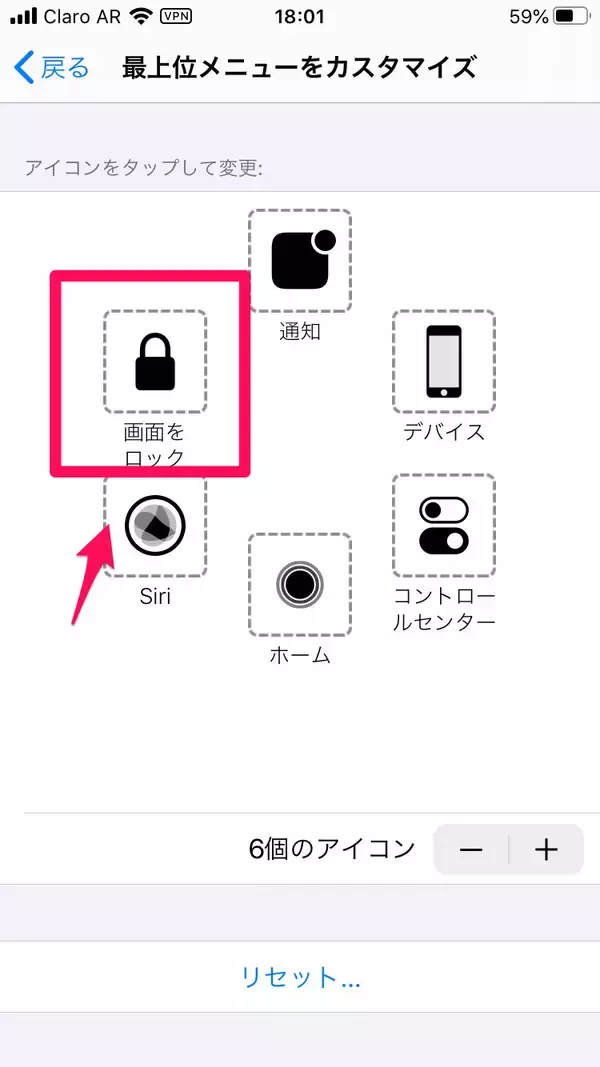 Claro AR VPN 18:01 59%

戻る 最上位メニューをカスタマイズ

アイコンをタップして変更:

通知

画面をロック

デバイス

Siri

ホーム

コントロールセンター

6個のアイコン − +

リセット...