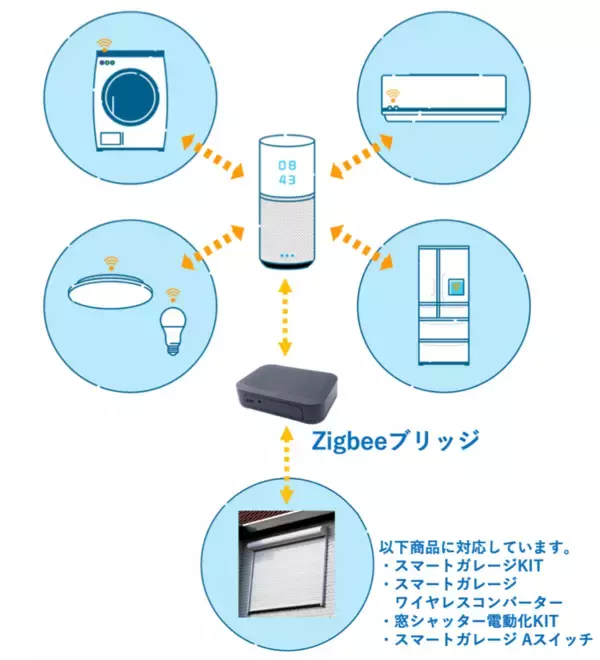 08
43

Zigbeeブリッジ

以下商品に対応しています。
・スマートガレージKIT
・スマートガレージ
ワイヤレスコンバーター
・窓シャッター電動化KIT
・スマートガレージ Aスイッチ