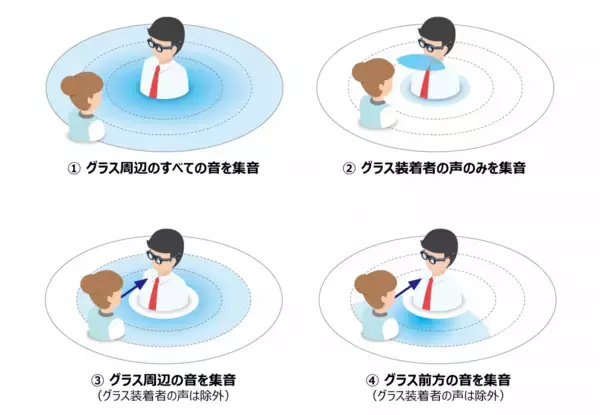 ① グラス周辺のすべての音を集音

② グラス装着者の声のみを集音

③ グラス周辺の音を集音
（グラス装着者の声は除外）

④ グラス前方の音を集音
（グラス装着者の声は除外）