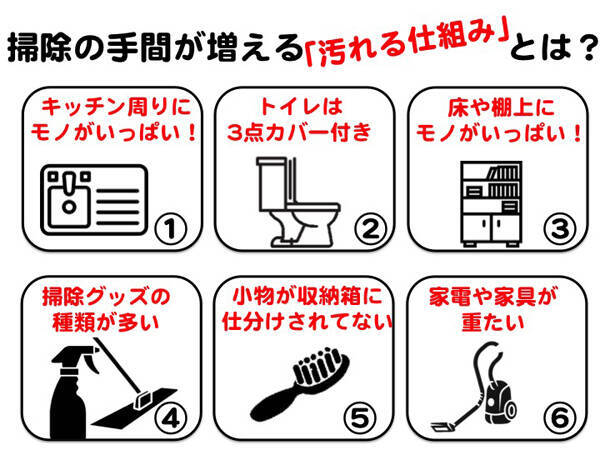 掃除の手間が増える「汚れる仕組み」とは？

キッチン周りにモノがいっぱい！
①

トイレは3点カバー付き
②

床や棚上にモノがいっぱい！
③

掃除グッズの種類が多い
④

小物が収納箱に仕分けされてない
⑤

家電や家具が重たい
⑥