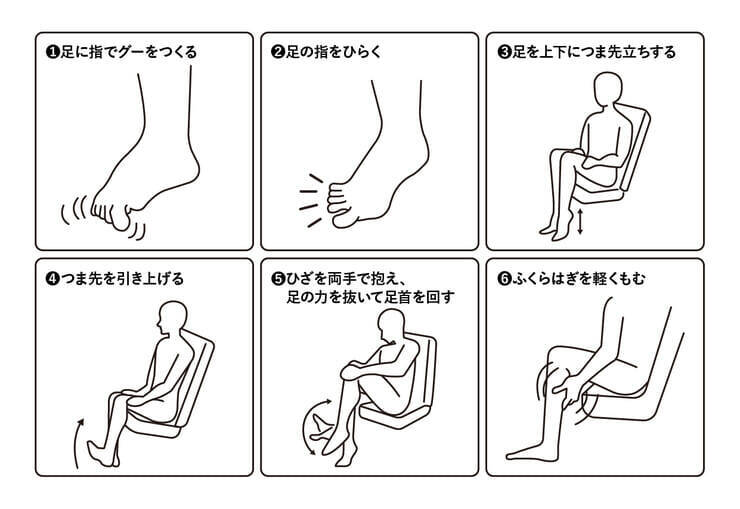 ❶足に指でグーをつくる

❷足の指をひらく

❸足を上下につま先立ちする

❹つま先を引き上げる

❺ひざを両手で抱え、足の力を抜いて足首を回す

❻ふくらはぎを軽くもむ