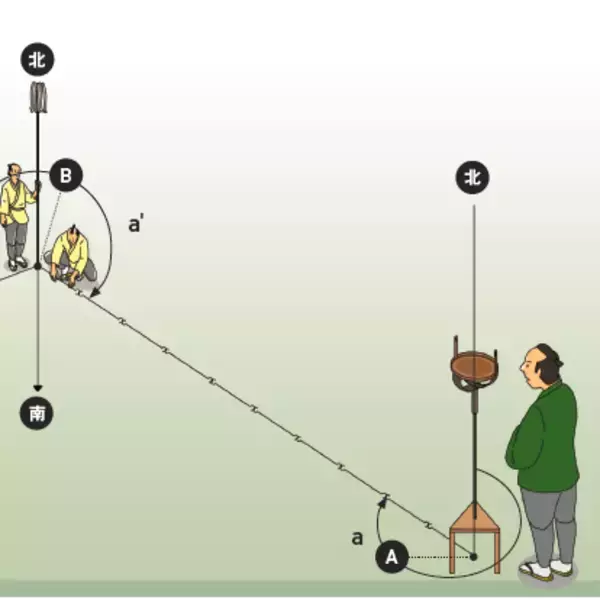 北
B
a'
北
南
a
A