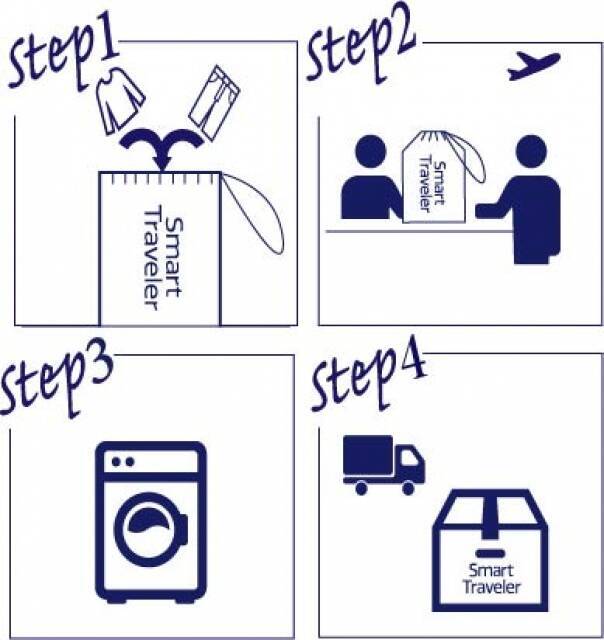 Step1

Smart Traveler

Step2

Smart Traveler

Step3

Step4

Smart Traveler