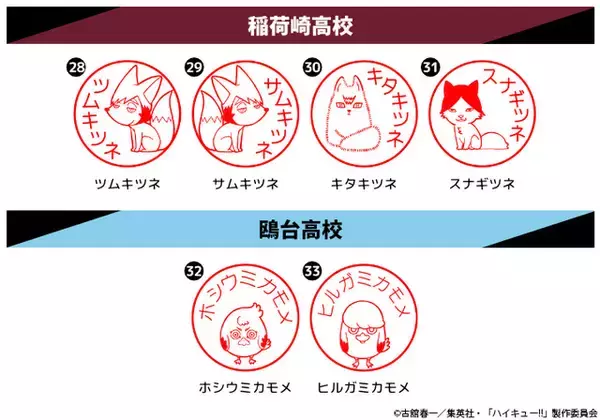 稲荷崎高校

28
ツムキツネ
ツムキツネ

29
サムキツネ
サムキツネ

30
キタキツネ
キタキツネ

31
スナギツネ
スナギツネ

鴎台高校

32
ホシウミカモメ
ホシウミカモメ

33
ヒルガミカモメ
ヒルガミカモメ

©古舘春一／集英社・「ハイキュー!!」製作委員会