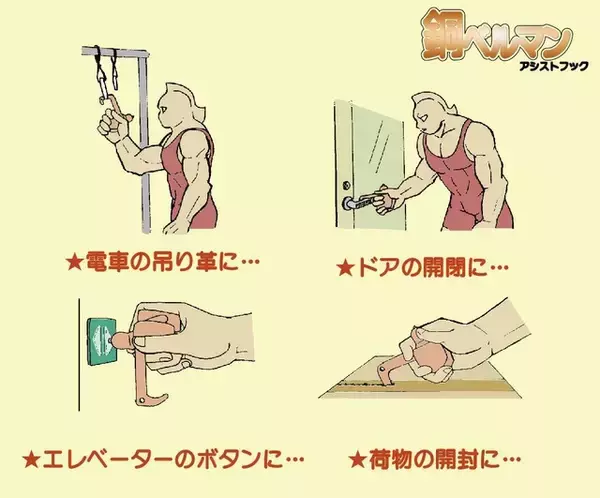 銅ベルマン
アシストフック

★電車の吊り革に…

★ドアの開閉に…

★エレベーターのボタンに…

★荷物の開封に…