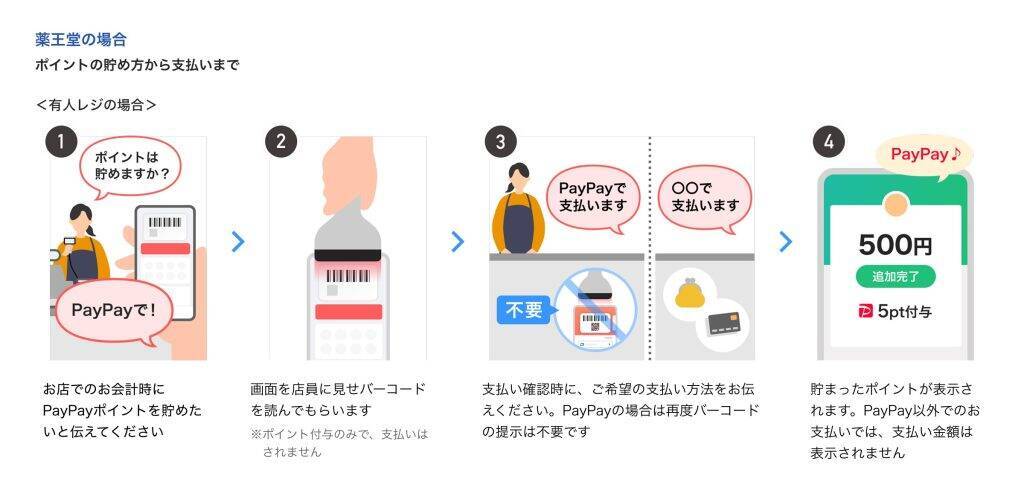 薬王堂の場合
ポイントの貯め方から支払いまで

＜有人レジの場合＞

1
ポイントは貯めますか？
PayPayで！

お店でのお会計時にPayPayポイントを貯めたいと伝えてください

2

画面を店員に見せバーコードを読んでもらいます
※ポイント付与のみで、支払いはされません

3
PayPayで支払います
〇〇で支払います
不要

支払い確認時に、ご希望の支払い方法をお伝えください。PayPayの場合は再度バーコードの提示は不要です

4
PayPay♪
500円
追加完了
5pt付与

貯まったポイントが表示されます。PayPay以外でのお支払いでは、支払い金額は表示されません