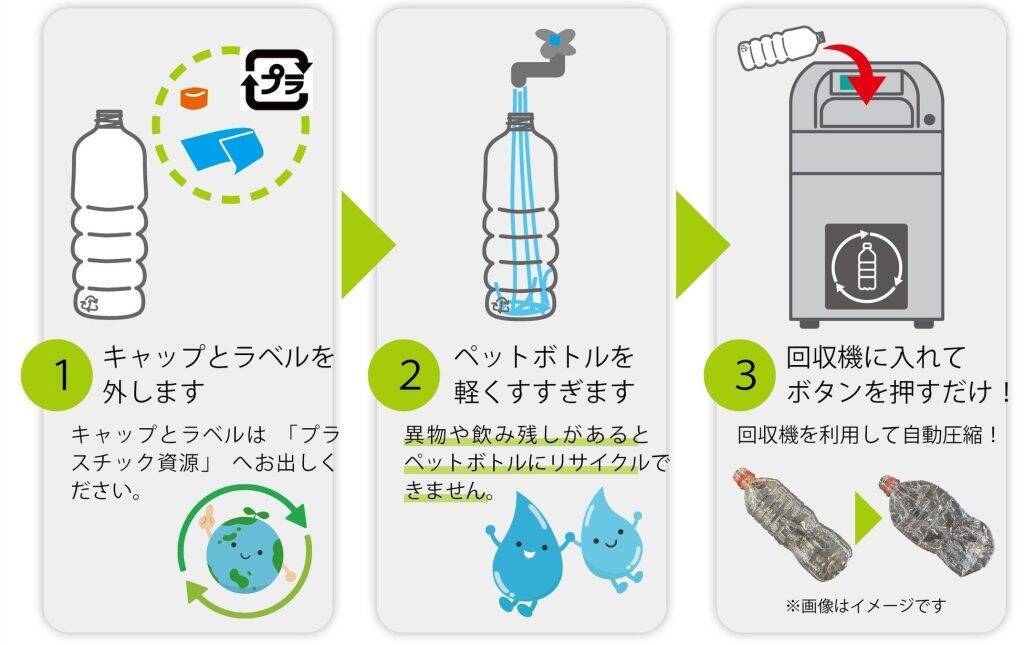 プラ

1 キャップとラベルを外します

キャップとラベルは 「プラスチック資源」 へお出しください。

2 ペットボトルを軽くすすぎます

異物や飲み残しがあるとペットボトルにリサイクルできません。

3 回収機に入れてボタンを押すだけ！

回収機を利用して自動圧縮！

※画像はイメージです