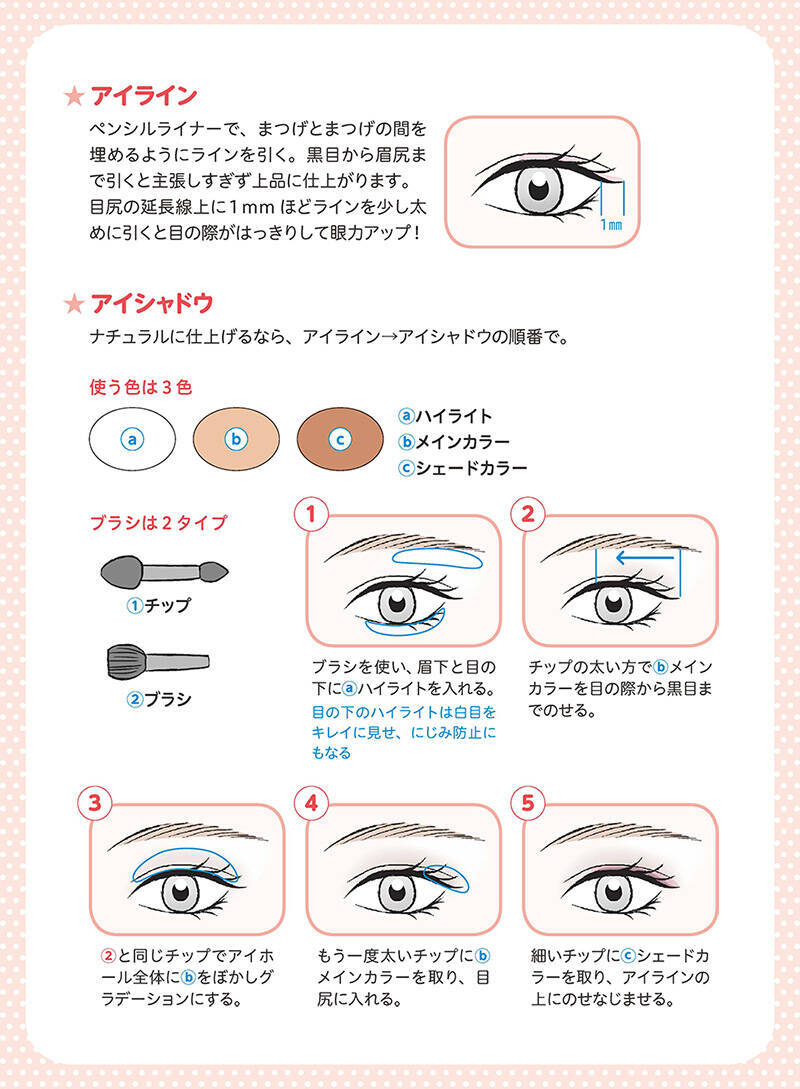 ★ アイライン

ペンシルライナーで、まつげとまつげの間を埋めるようにラインを引く。黒目から眉尻まで引くと主張しすぎず上品に仕上がります。目尻の延長線上に1mmほどラインを少し太めに引くと目の際がはっきりして眼力アップ！

1mm

★ アイシャドウ

ナチュラルに仕上げるなら、アイライン→アイシャドウの順番で。

使う色は3色

ⓐ ⓑ ⓒ

ⓐハイライト
ⓑメインカラー
ⓒシェードカラー

ブラシは2タイプ

①チップ

②ブラシ

1

ブラシを使い、眉下と目の下にⓐハイライトを入れる。

目の下のハイライトは白目をキレイに見せ、にじみ防止にもなる

2

チップの太い方でⓑメインカラーを目の際から黒目までのせる。

3

②と同じチップでアイホール全体にⓑをぼかしグラデーションにする。

4

もう一度太いチップにⓑメインカラーを取り、目尻に入れる。

5

細いチップにⓒシェードカラーを取り、アイラインの上にのせなじませる。