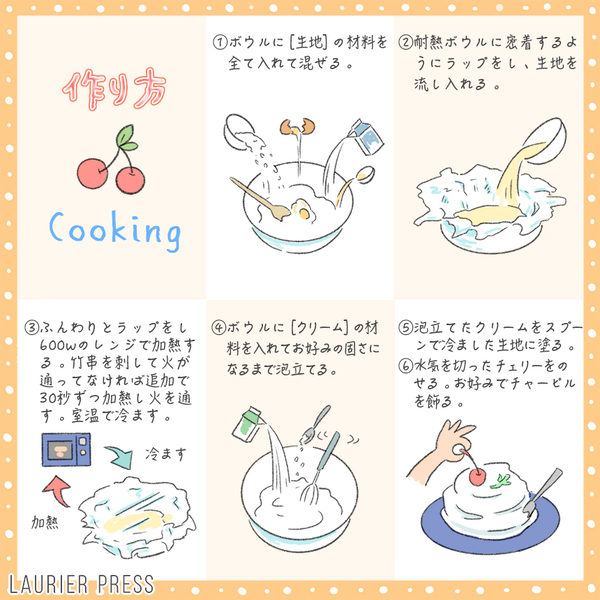 作り方

Cooking

①ボウルに［生地］の材料を全て入れて混ぜる。

②耐熱ボウルに密着するようにラップをし、生地を流し入れる。

③ふんわりとラップをし600wのレンジで加熱する。竹串を刺して火が通ってなければ追加で30秒ずつ加熱し火を通す。室温で冷ます。

冷ます

加熱

④ボウルに［クリーム］の材料を入れてお好みの固さになるまで泡立てる。

⑤泡立てたクリームをスプーンで冷ました生地に塗る。

⑥水気を切ったチェリーをのせる。お好みでチャービルを飾る。

LAURIER PRESS