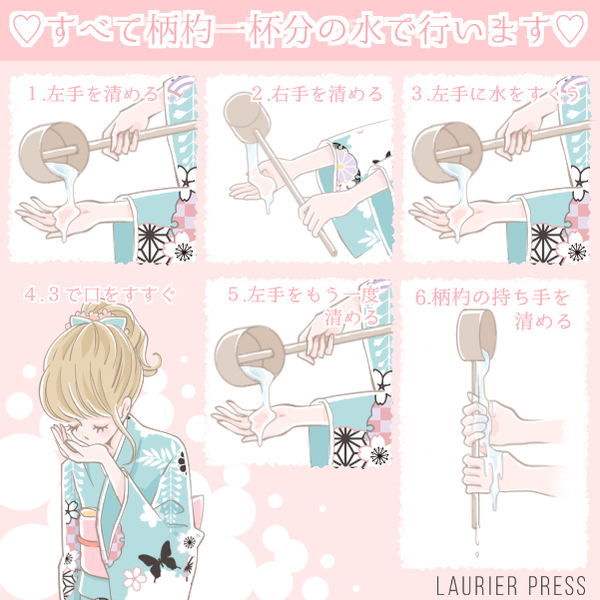 ♡すべて柄杓一杯分の水で行います♡

1.左手を清める

2.右手を清める

3.左手に水をすくう

4.3で口をすすぐ

5.左手をもう一度清める

6.柄杓の持ち手を清める

LAURIER PRESS