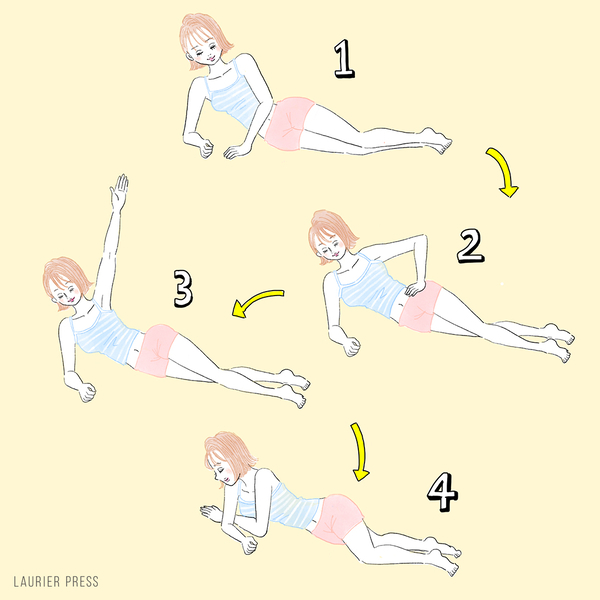 1

2

3

4

LAURIER PRESS