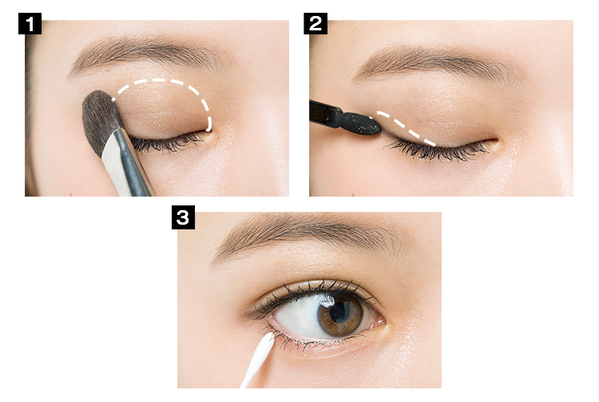 1

2

3