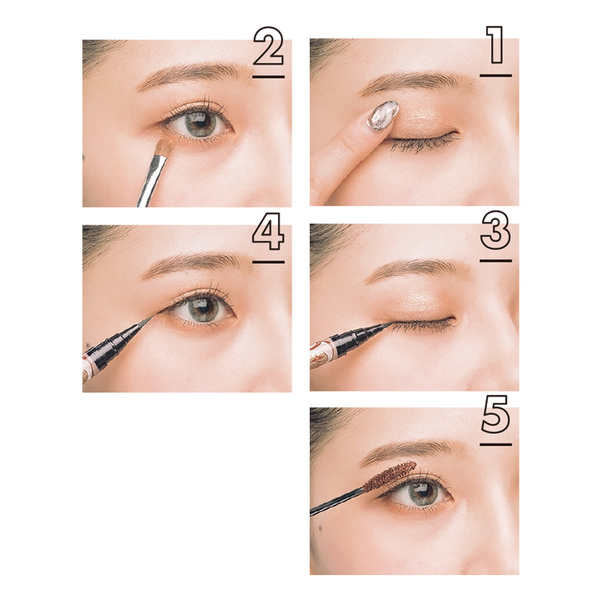 2

1

4

3

5