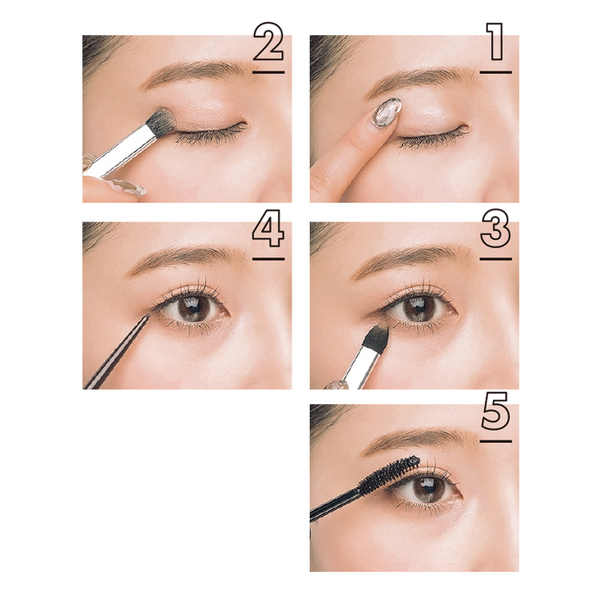 2

1

4

3

5